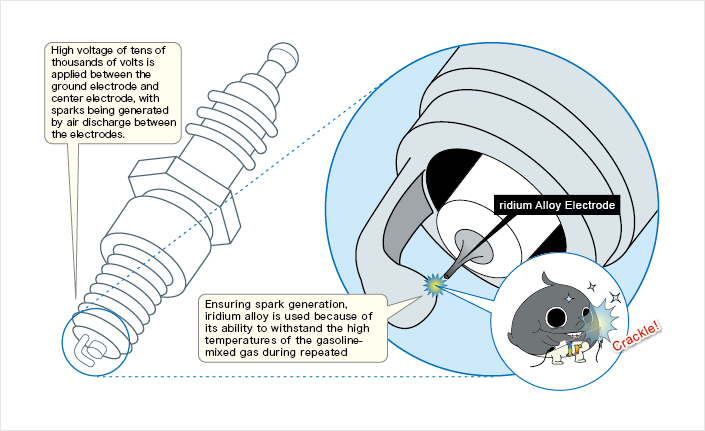 High voltage of tens of thousands of volts is applied between the ground electrode and center electrode, with sparks being generated by air discharge between the electrodes.

ridium Alloy Electrode

Ensuring spark generation, iridium alloy is used because of its ability to withstand the high temperatures of the gasoline-mixed gas during repeated

Ir

Crackle!